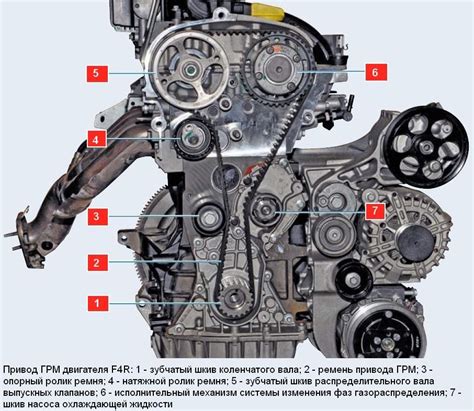 5
6
4
3
7
2
1

Привод ГРМ двигателя F4R: 1 - зубчатый шкив коленчатого вала; 2 - ремень привода ГРМ; 3 - опорный ролик ремня; 4 - натяжной ролик ремня; 5 - зубчатый шкив распределительного вала выпускных клапанов; 6 - исполнительный механизм системы изменения фаз газораспределения; 7 - шкив насоса охлаждающей жидкости